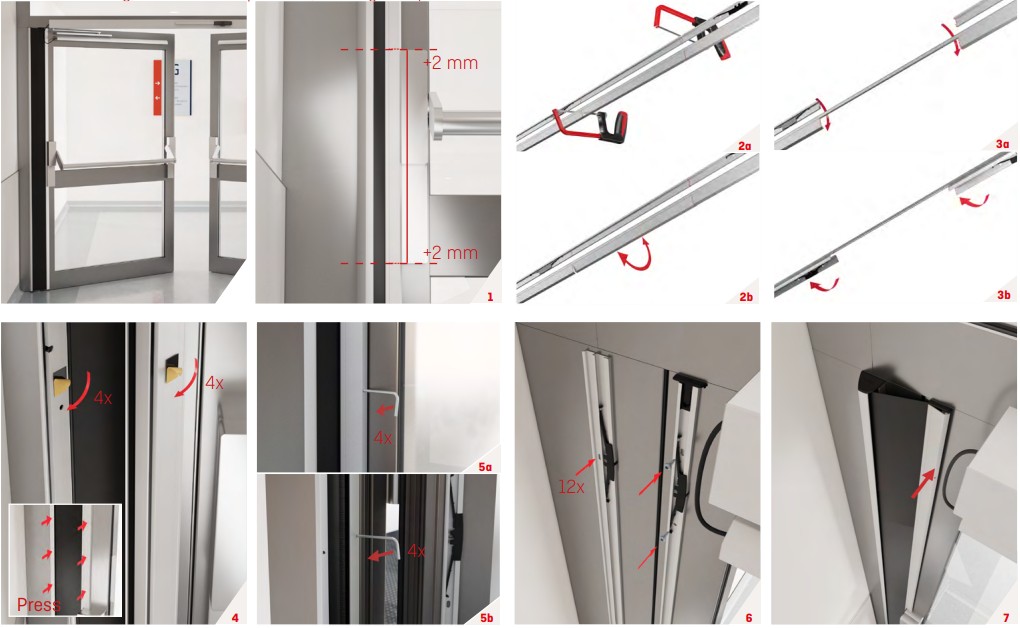 +2 mm

+2 mm

1

2a

2b

3a

3b

4x

4x

Press

4

4x

5a

4x

5b

12x

6

7